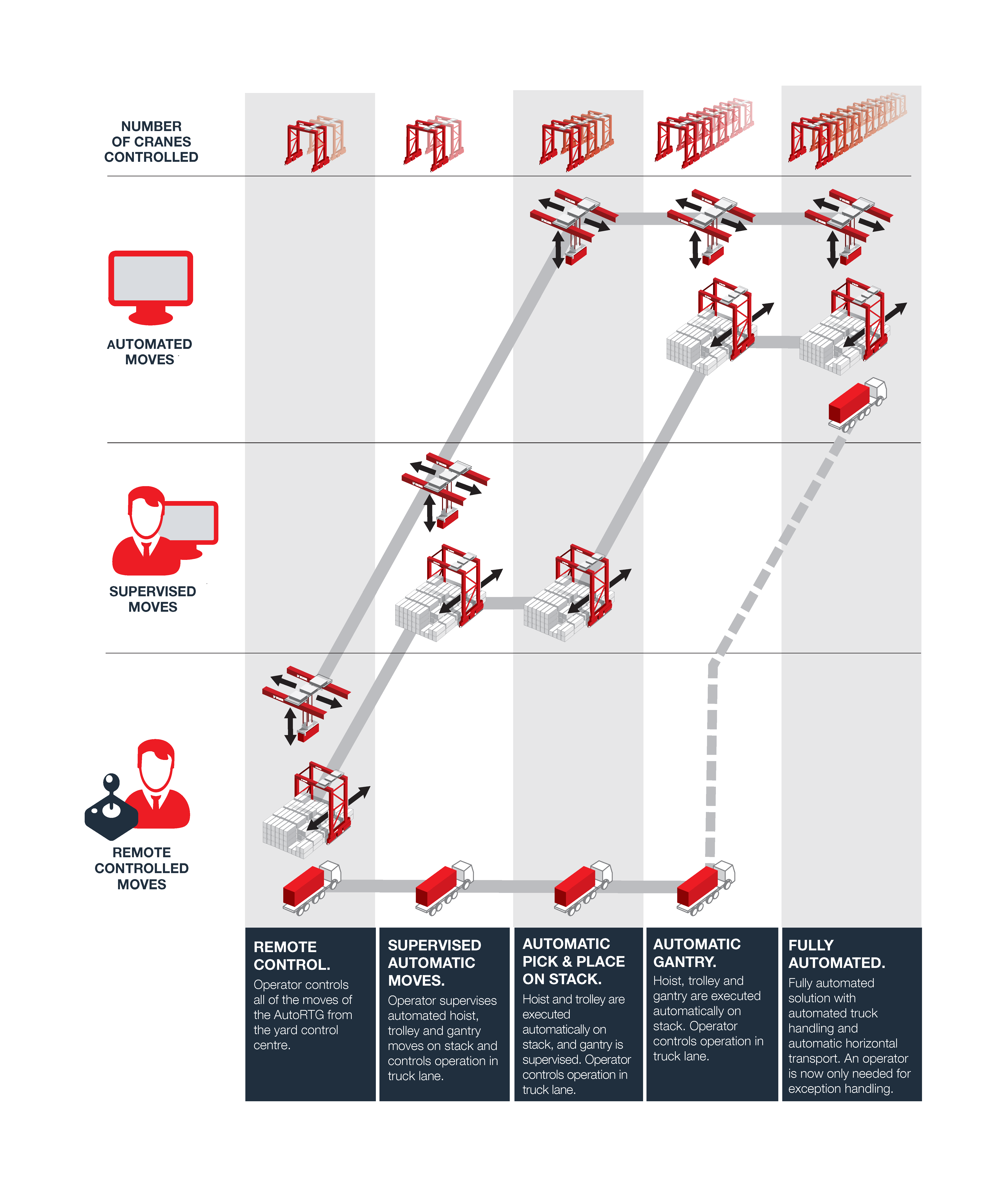 NUMBER OF CRANES CONTROLLED

AUTOMATED MOVES

SUPERVISED MOVES

REMOTE CONTROLLED MOVES

REMOTE CONTROL.
Operator controls all of the moves of the AutoRTG from the yard control centre.

SUPERVISED AUTOMATIC MOVES.
Operator supervises automated hoist, trolley and gantry moves on stack and controls operation in truck lane.

AUTOMATIC PICK & PLACE ON STACK.
Hoist and trolley are executed automatically on stack, and gantry is supervised. Operator controls operation in truck lane.

AUTOMATIC GANTRY.
Hoist, trolley and gantry are executed automatically on stack. Operator controls operation in truck lane.

FULLY AUTOMATED.
Fully automated solution with automated truck handling and automatic horizontal transport. An operator is now only needed for exception handling.